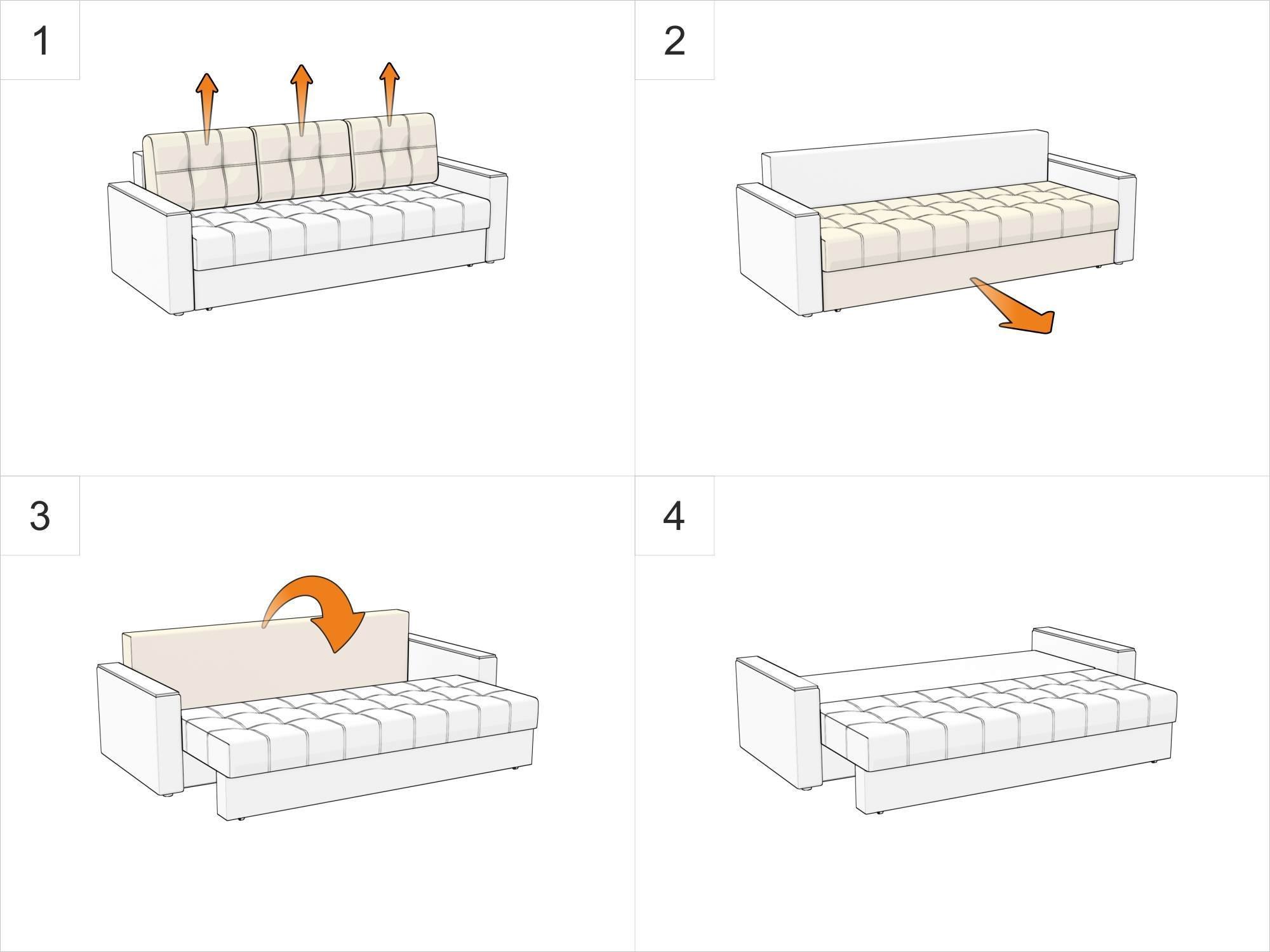 1

2

3

4